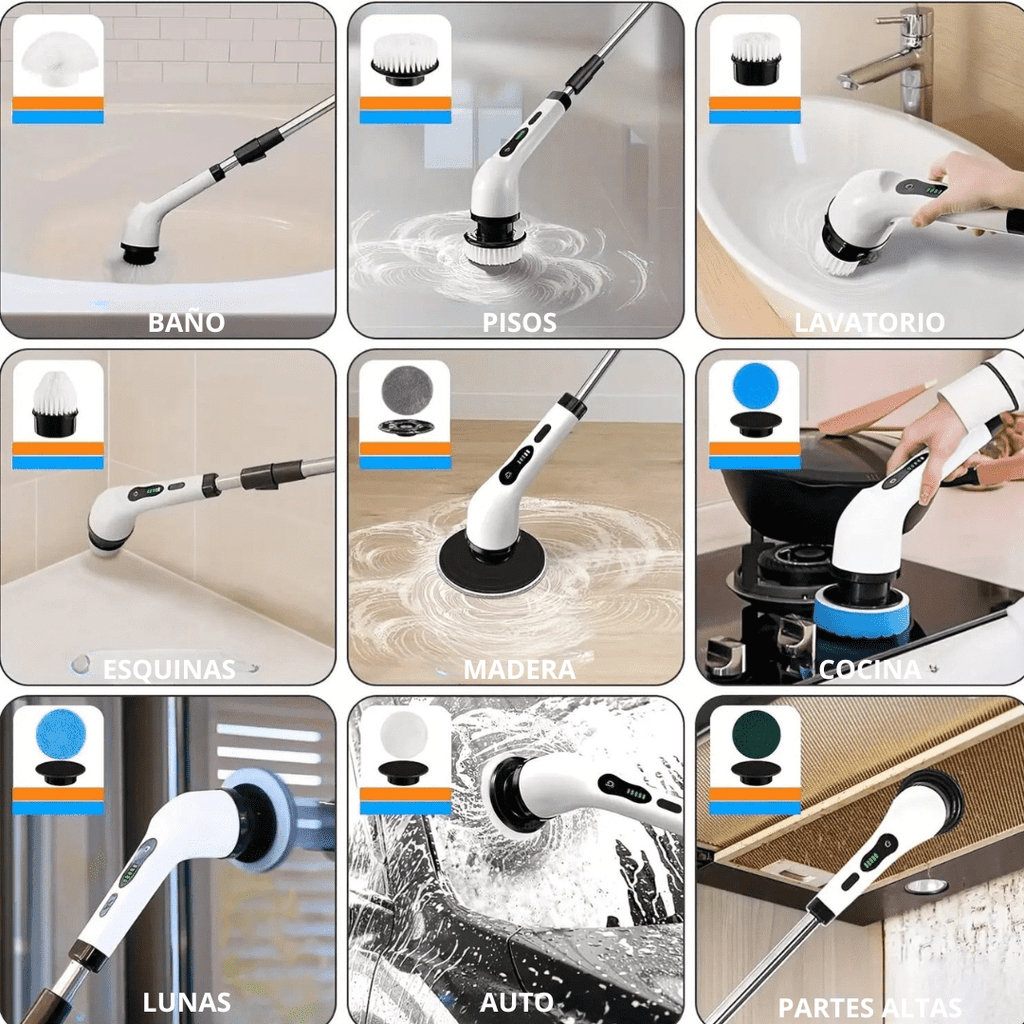 BAÑO

PISOS

LAVATORIO

ESQUINAS

MADERA

COCINA

LUNAS

AUTO

PARTES ALTAS