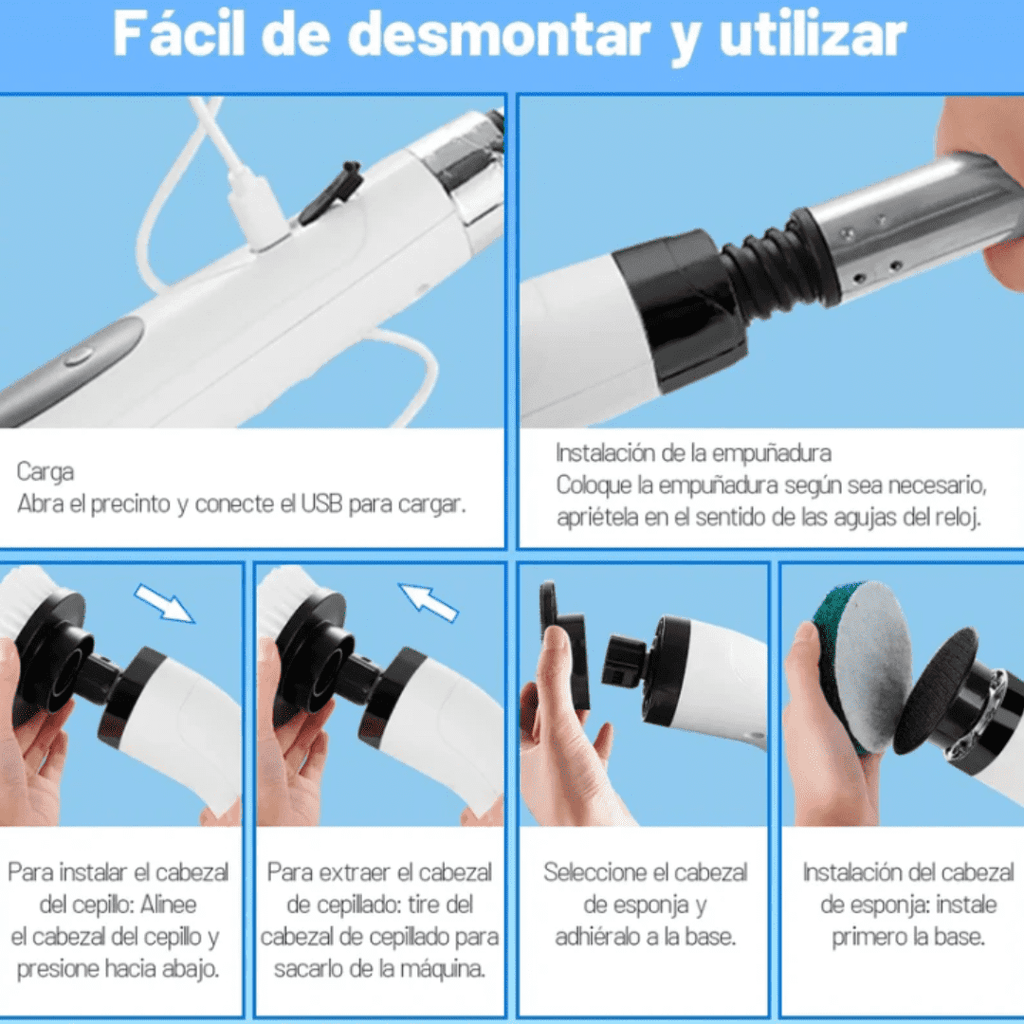 Fácil de desmontar y utilizar

Carga
Abra el precinto y conecte el USB para cargar.

Instalación de la empuñadura
Coloque la empuñadura según sea necesario, apriétela en el sentido de las agujas del reloj.

Para instalar el cabezal del cepillo: Alinee el cabezal del cepillo y presione hacia abajo.

Para extraer el cabezal de cepillado: tire del cabezal de cepillado para sacarlo de la máquina.

Seleccione el cabezal de esponja y adhiéralo a la base.

Instalación del cabezal de esponja: instale primero la base.